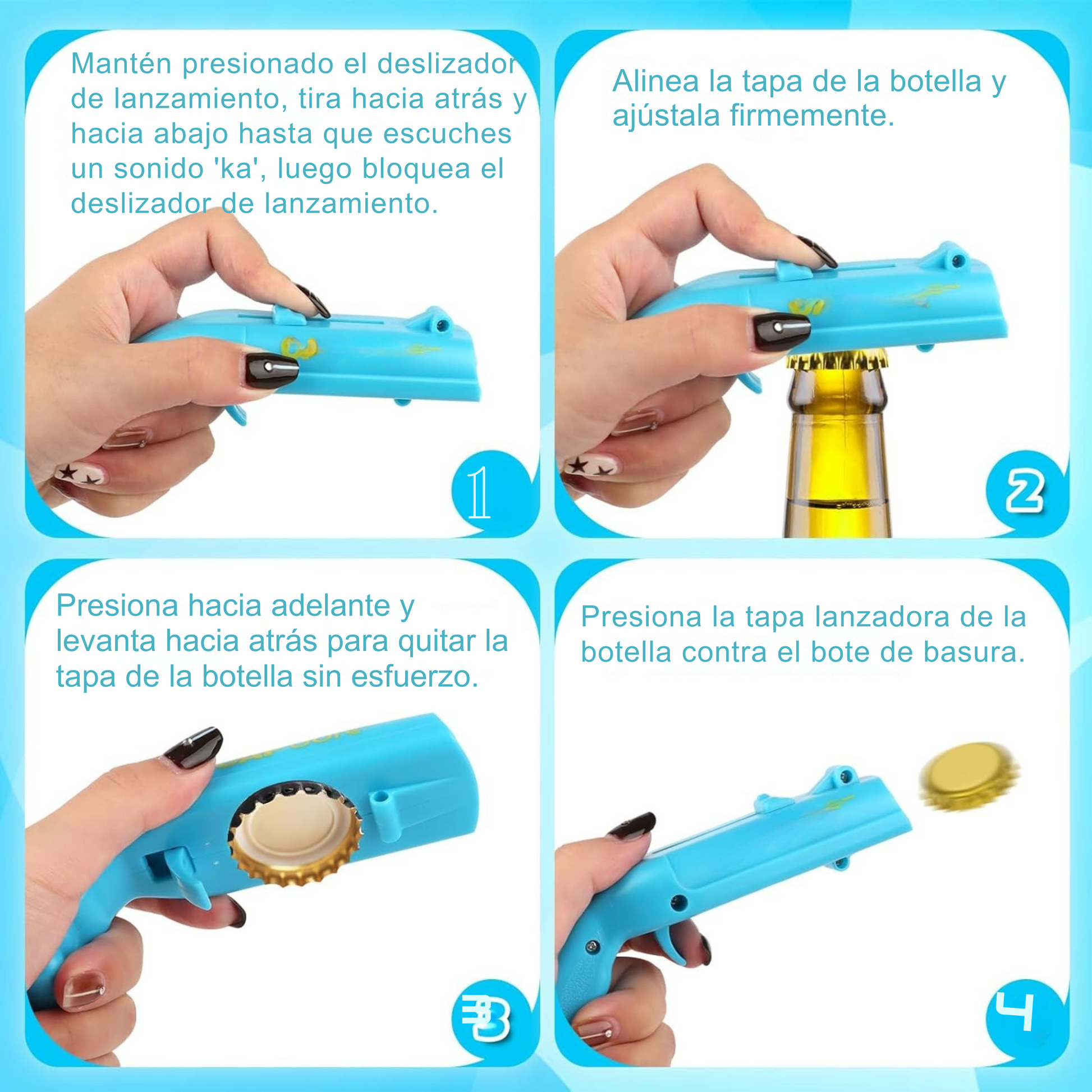 Mantén presionado el deslizador de lanzamiento, tira hacia atrás y hacia abajo hasta que escuches un sonido 'ka', luego bloquea el deslizador de lanzamiento.

1

Alinea la tapa de la botella y ajústala firmemente.

2

Presiona hacia adelante y levanta hacia atrás para quitar la tapa de la botella sin esfuerzo.

3

Presiona la tapa lanzadora de la botella contra el bote de basura.

4